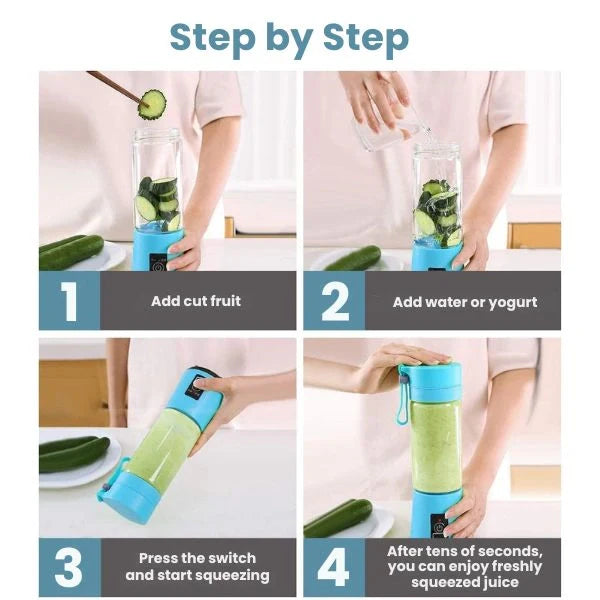 Step by Step

1
Add cut fruit

2
Add water or yogurt

3
Press the switch and start squeezing

4
After tens of seconds, you can enjoy freshly squeezed juice